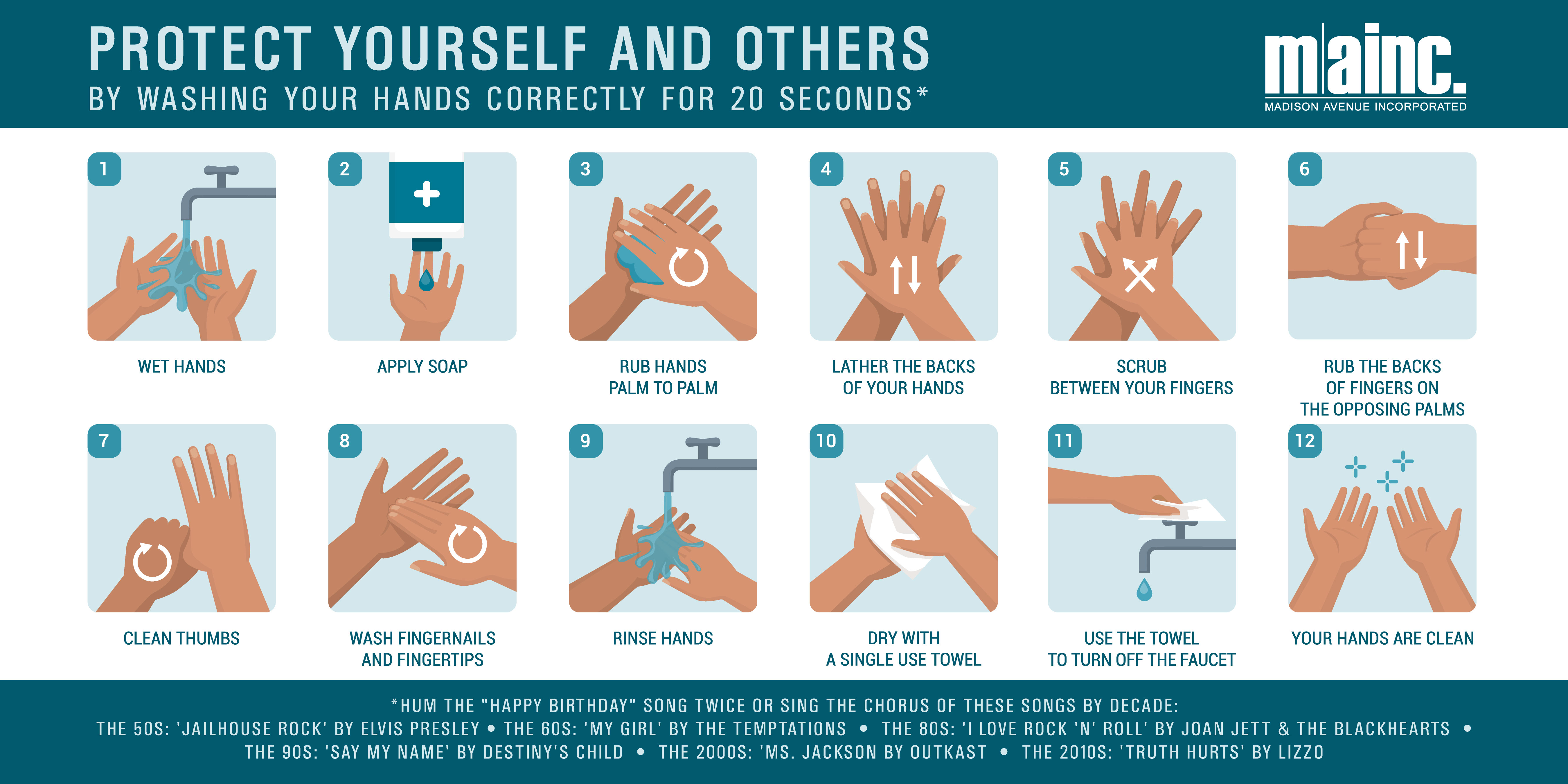 PROTECT YOURSELF AND OTHERS
BY WASHING YOUR HANDS CORRECTLY FOR 20 SECONDS*

mainc.
MADISON AVENUE INCORPORATED

1
WET HANDS

2
APPLY SOAP

3
RUB HANDS PALM TO PALM

4
LATHER THE BACKS OF YOUR HANDS

5
SCRUB BETWEEN YOUR FINGERS

6
RUB THE BACKS OF FINGERS ON THE OPPOSING PALMS

7
CLEAN THUMBS

8
WASH FINGERNAILS AND FINGERTIPS

9
RINSE HANDS

10
DRY WITH A SINGLE USE TOWEL

11
USE THE TOWEL TO TURN OFF THE FAUCET

12
YOUR HANDS ARE CLEAN

*HUM THE "HAPPY BIRTHDAY" SONG TWICE OR SING THE CHORUS OF THESE SONGS BY DECADE:
THE 50S: 'JAILHOUSE ROCK' BY ELVIS PRESLEY • THE 60S: 'MY GIRL' BY THE TEMPTATIONS • THE 80S: 'I LOVE ROCK 'N' ROLL' BY JOAN JETT & THE BLACKHEARTS • THE 90S: 'SAY MY NAME' BY DESTINY'S CHILD • THE 2000S: 'MS. JACKSON BY OUTKAST • THE 2010S: 'TRUTH HURTS' BY LIZZO